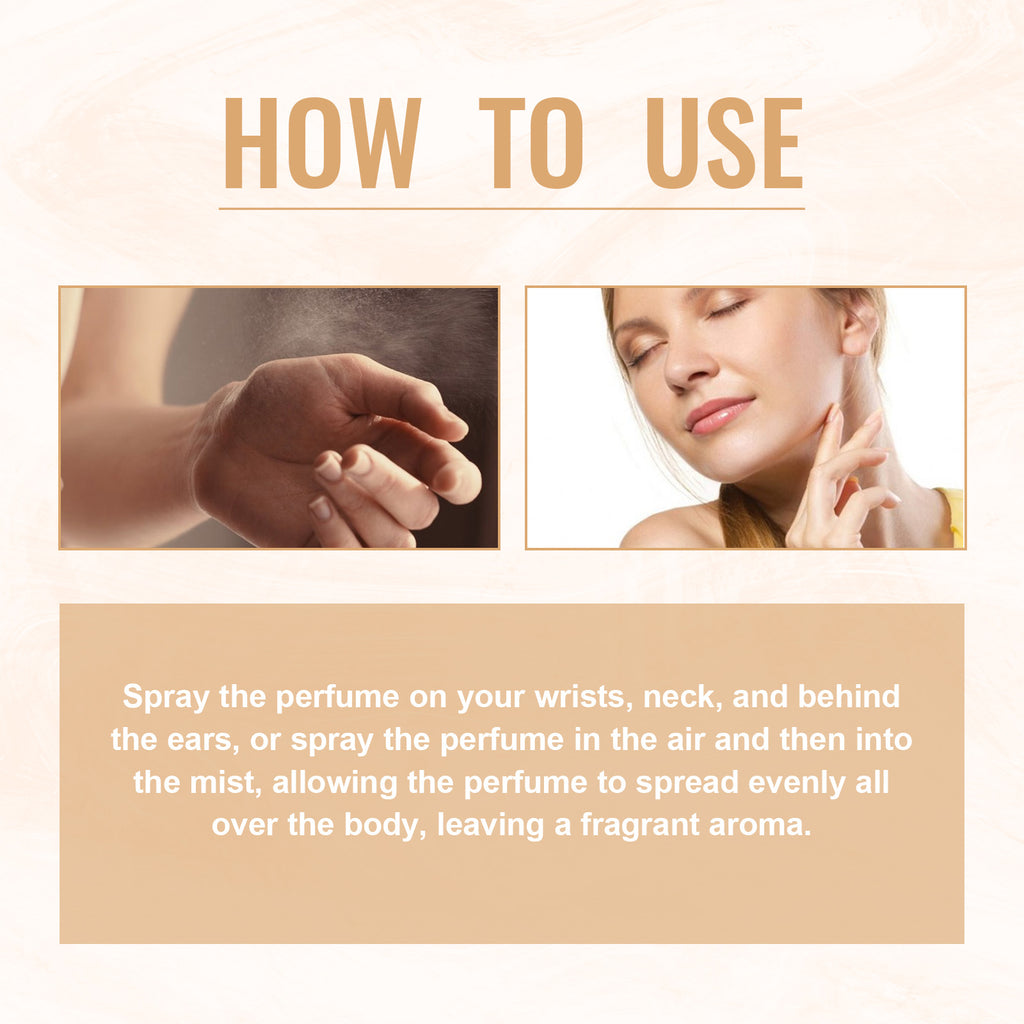 HOW TO USE

Spray the perfume on your wrists, neck, and behind the ears, or spray the perfume in the air and then into the mist, allowing the perfume to spread evenly all over the body, leaving a fragrant aroma.