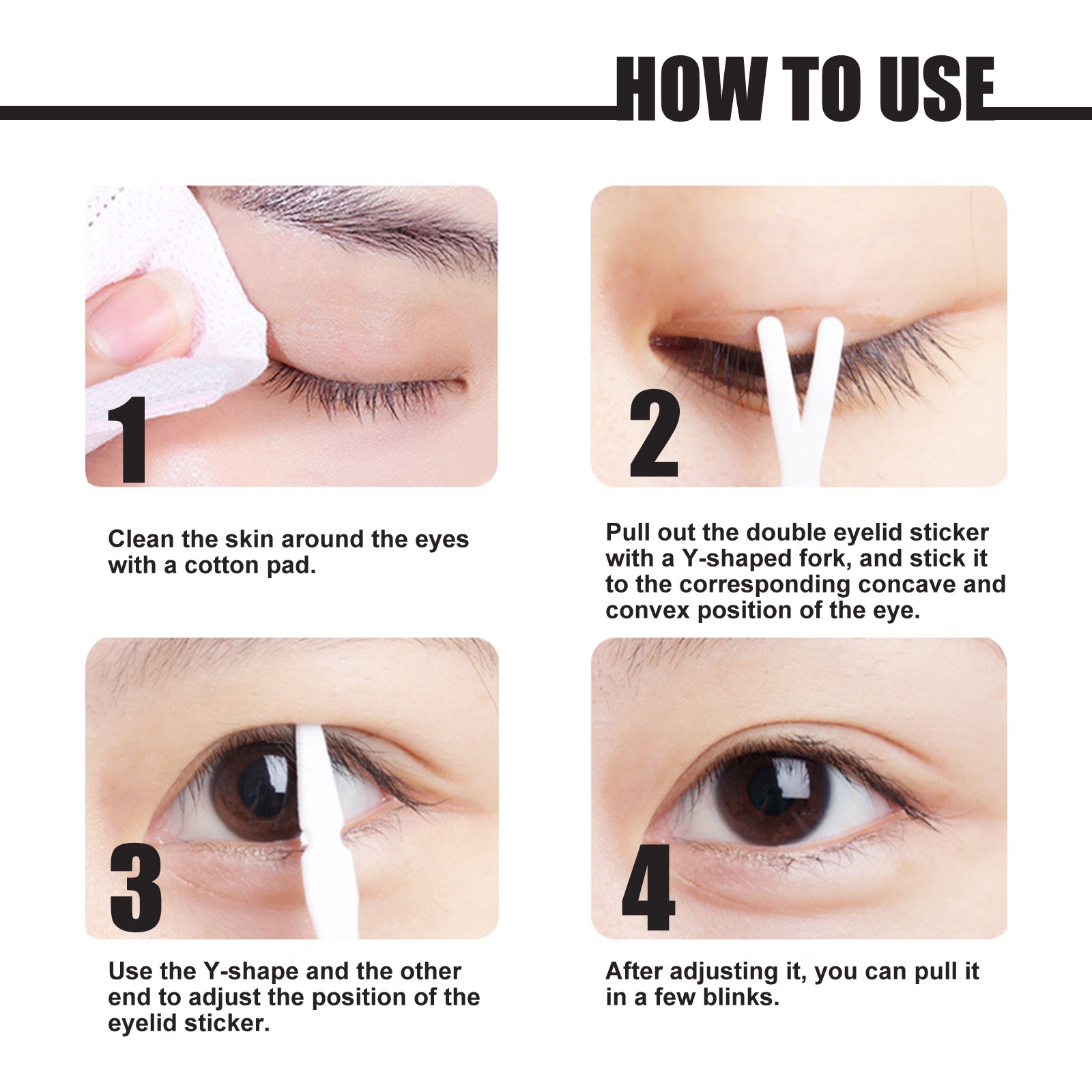 HOW TO USE

1

Clean the skin around the eyes with a cotton pad.

2

Pull out the double eyelid sticker with a Y-shaped fork, and stick it to the corresponding concave and convex position of the eye.

3

Use the Y-shape and the other end to adjust the position of the eyelid sticker.

4

After adjusting it, you can pull it in a few blinks.