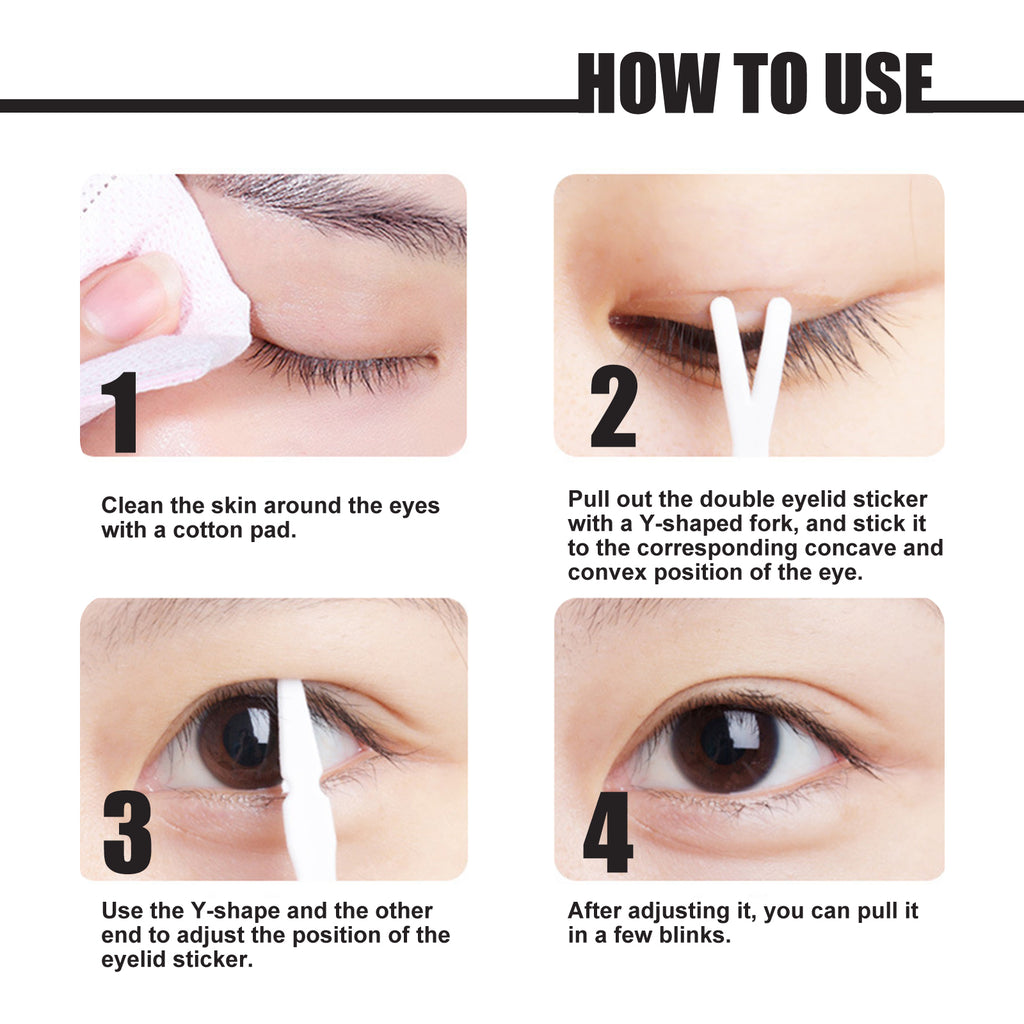 HOW TO USE

1

Clean the skin around the eyes with a cotton pad.

2

Pull out the double eyelid sticker with a Y-shaped fork, and stick it to the corresponding concave and convex position of the eye.

3

Use the Y-shape and the other end to adjust the position of the eyelid sticker.

4

After adjusting it, you can pull it in a few blinks.