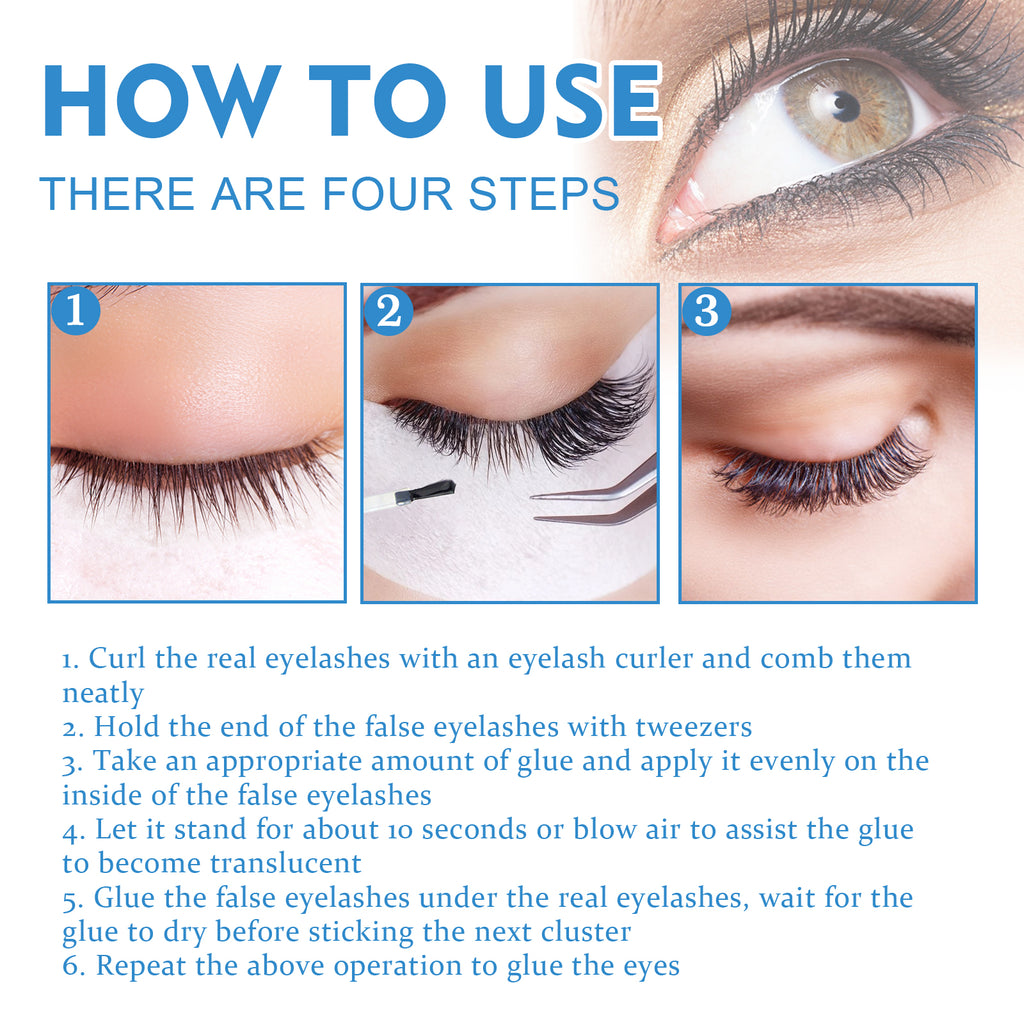 HOW TO USE
THERE ARE FOUR STEPS

1

2

3

1. Curl the real eyelashes with an eyelash curler and comb them neatly
2. Hold the end of the false eyelashes with tweezers
3. Take an appropriate amount of glue and apply it evenly on the inside of the false eyelashes
4. Let it stand for about 10 seconds or blow air to assist the glue to become translucent
5. Glue the false eyelashes under the real eyelashes, wait for the glue to dry before sticking the next cluster
6. Repeat the above operation to glue the eyes