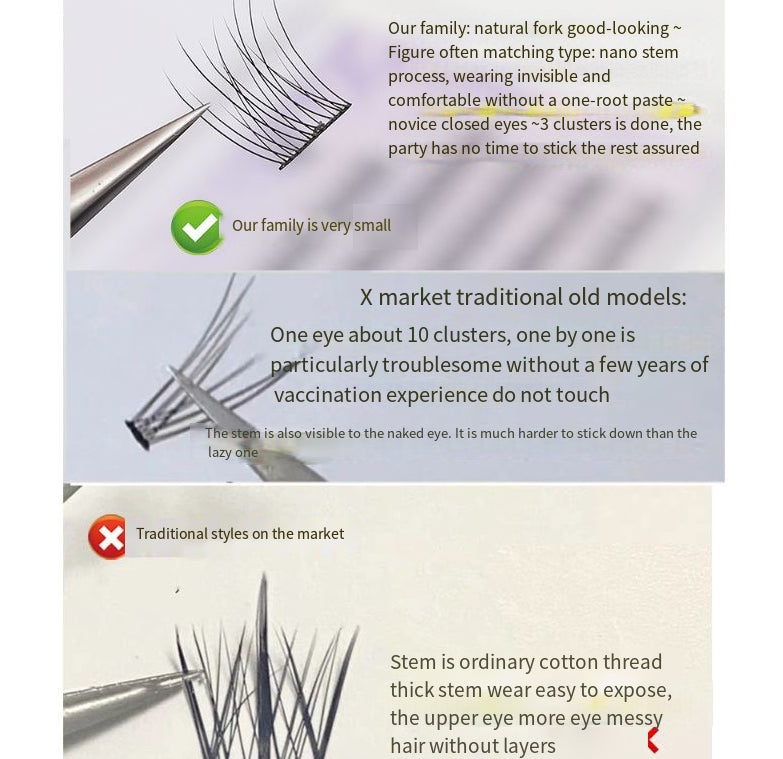 Our family: natural fork good-looking ~ Figure often matching type: nano stem process, wearing invisible and comfortable without a one-root paste ~ novice closed eyes ~3 clusters is done, the party has no time to stick the rest assured

Our family is very small

X market traditional old models:

One eye about 10 clusters, one by one is particularly troublesome without a few years of vaccination experience do not touch

The stem is also visible to the naked eye. It is much harder to stick down than the lazy one

Traditional styles on the market

Stem is ordinary cotton thread thick stem wear easy to expose, the upper eye more eye messy hair without layers